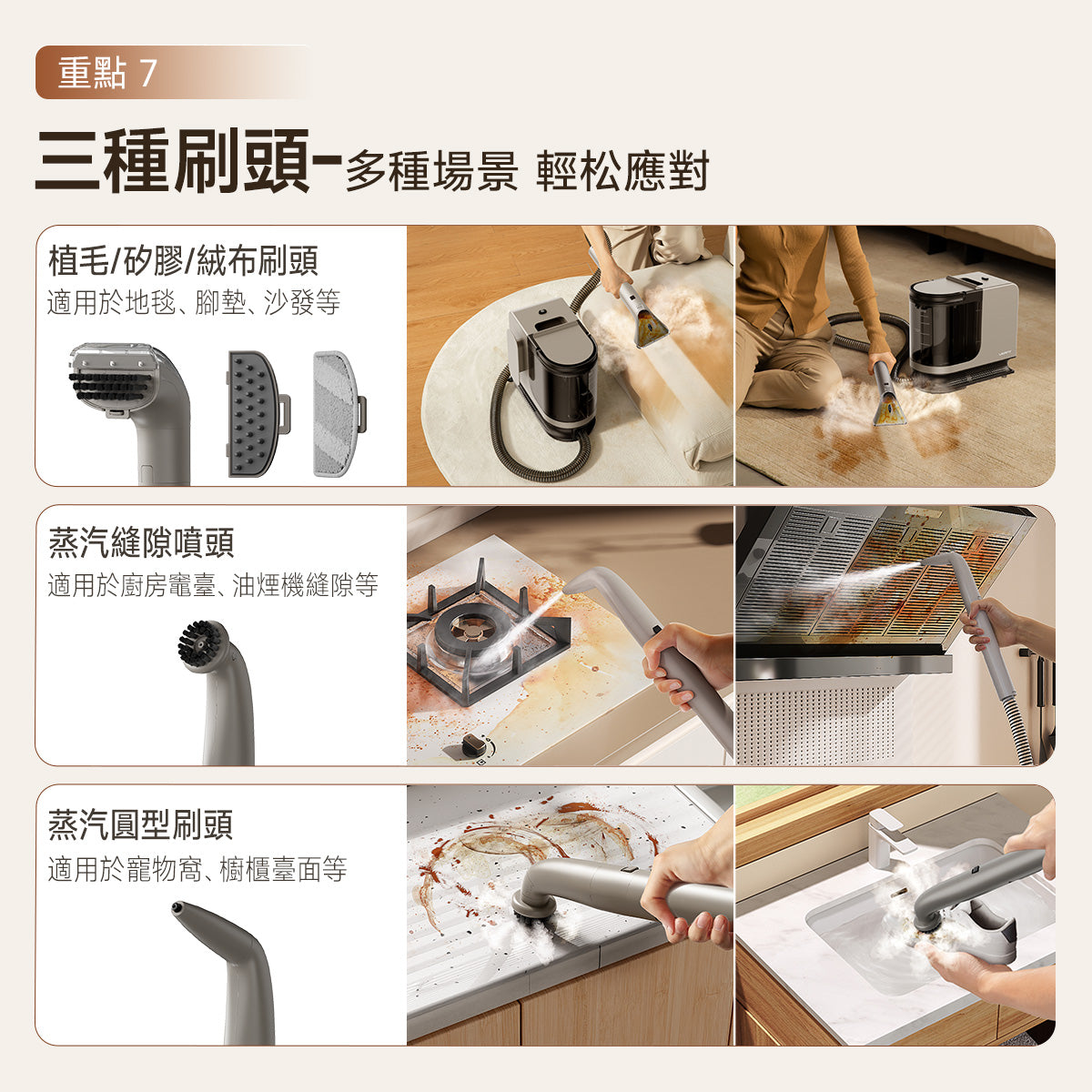 重點 7

三種刷頭-多種場景 輕松應對

植毛/矽膠/絨布刷頭
適用於地毯、腳墊、沙發等

蒸汽縫隙噴頭
適用於廚房竈臺、油煙機縫隙等

蒸汽圓型刷頭
適用於寵物窩、櫥櫃臺面等