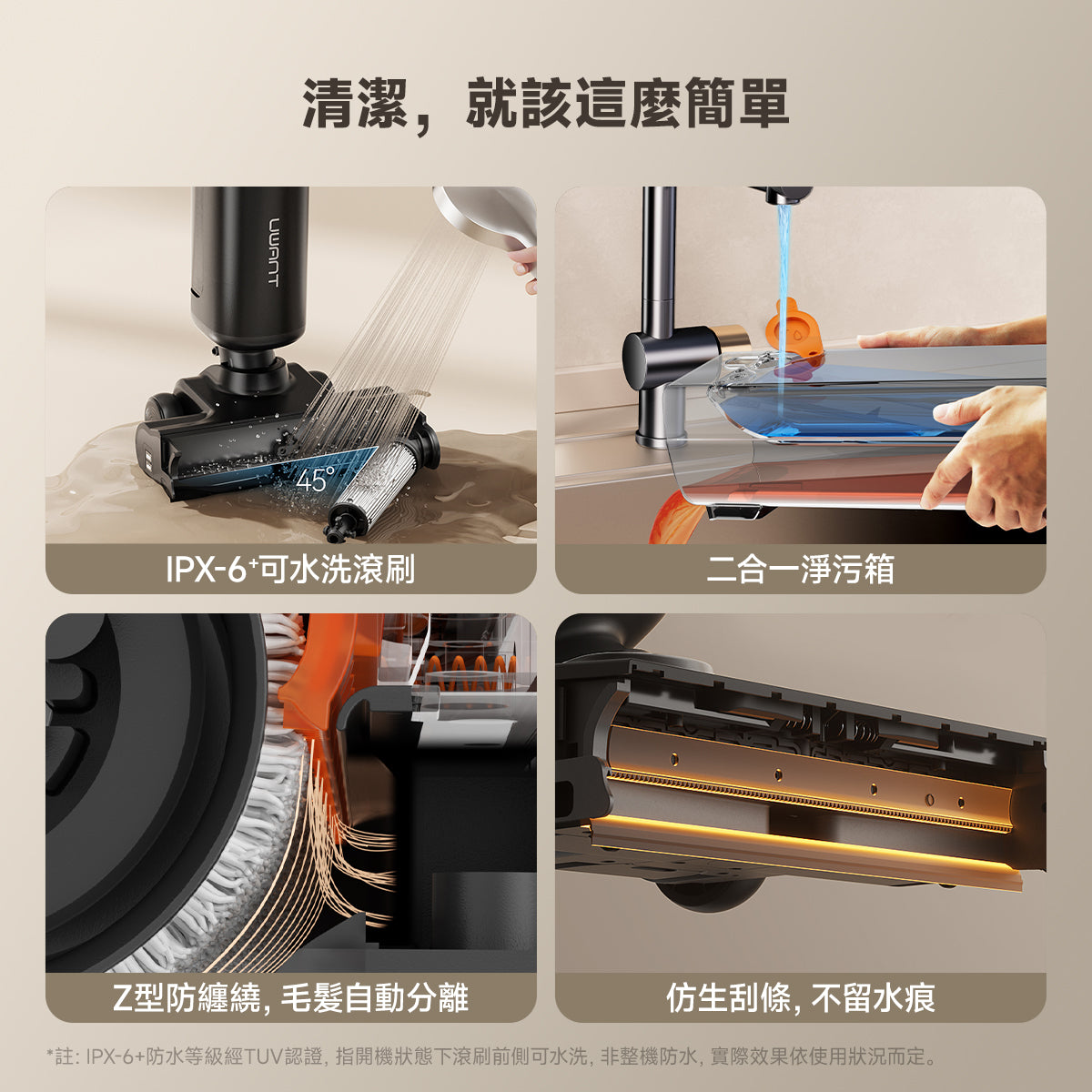 清潔，就該這麼簡單

UWANT

45°

IPX-6⁺可水洗滾刷

二合一淨污箱

Z型防纏繞, 毛髮自動分離

仿生刮條, 不留水痕

*註: IPX-6+防水等級經TUV認證, 指開機狀態下滾刷前側可水洗, 非整機防水, 實際效果依使用狀況而定。