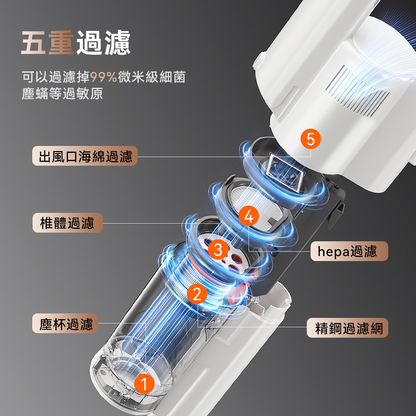 五重過濾

可以過濾掉99%微米級細菌
塵蟎等過敏原

出風口海綿過濾

5

椎體過濾

4

hepa過濾

3

2

塵杯過濾

精鋼過濾網

1